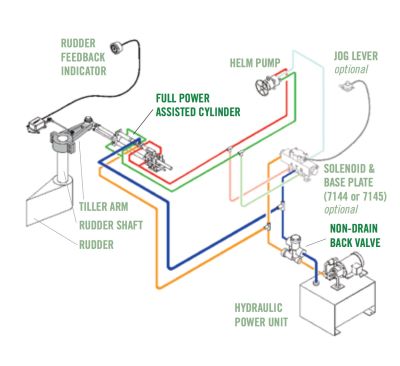 RUDDER FEEDBACK INDICATOR

HELM PUMP

JOG LEVER
optional

FULL POWER ASSISTED CYLINDER

SOLENOID & BASE PLATE (7144 or 7145)
optional

TILLER ARM

RUDDER SHAFT

RUDDER

NON-DRAIN BACK VALVE

HYDRAULIC POWER UNIT