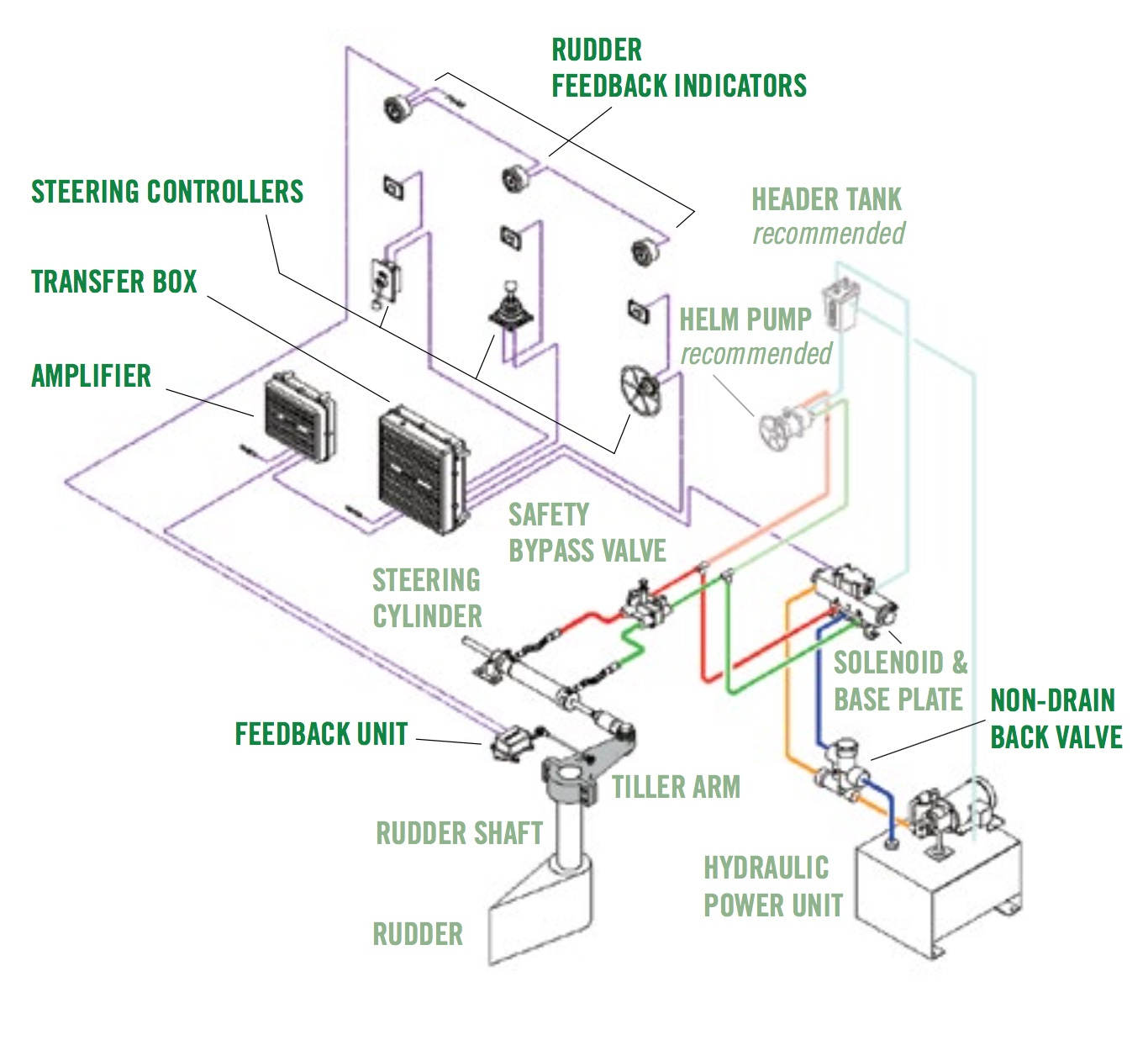 RUDDER FEEDBACK INDICATORS

STEERING CONTROLLERS

HEADER TANK
recommended

TRANSFER BOX

HELM PUMP
recommended

AMPLIFIER

SAFETY BYPASS VALVE

STEERING CYLINDER

SOLENOID & BASE PLATE

NON-DRAIN BACK VALVE

FEEDBACK UNIT

TILLER ARM

RUDDER SHAFT

HYDRAULIC POWER UNIT

RUDDER