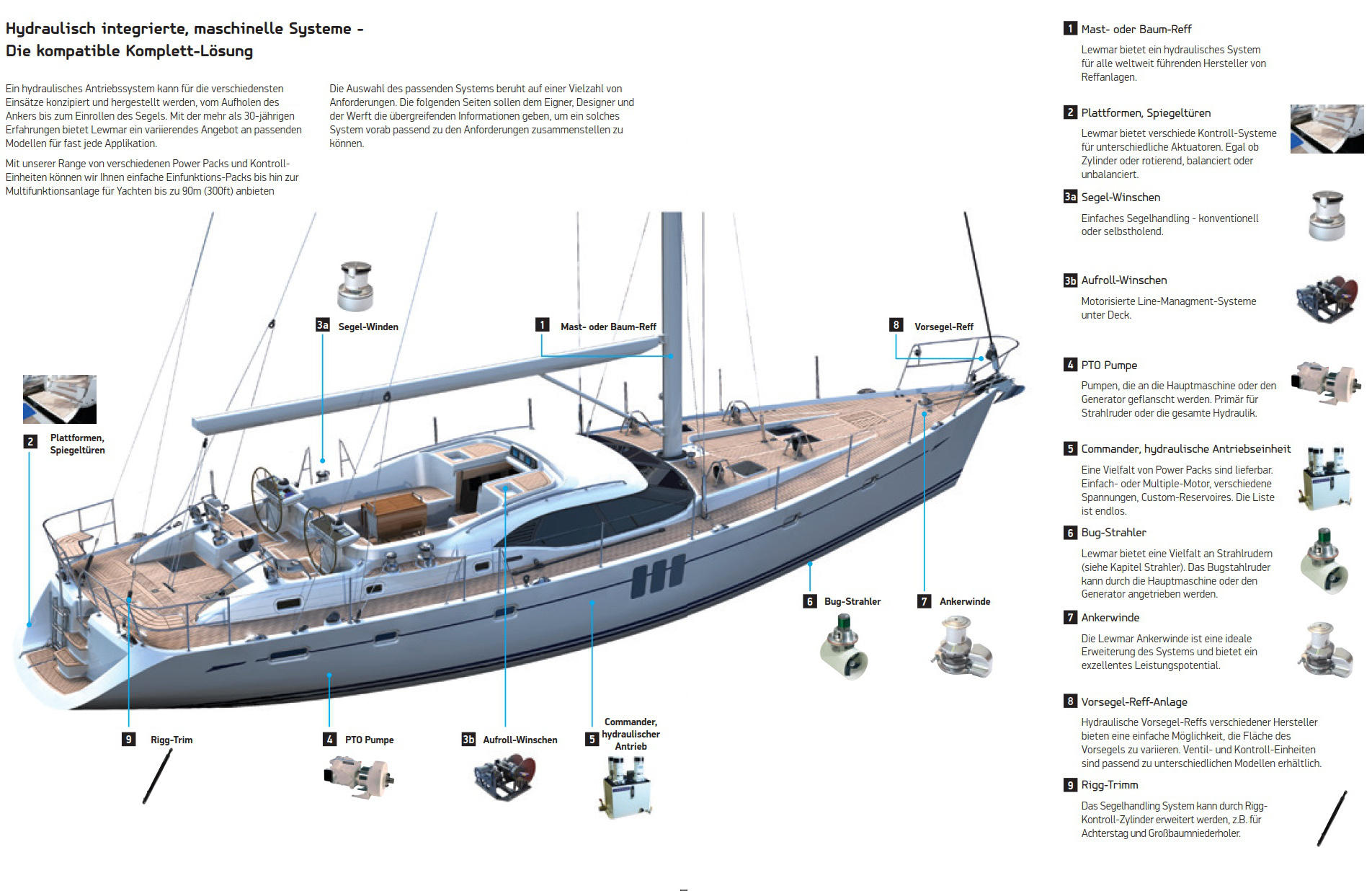 Hydraulisch integrierte, maschinelle Systeme -
Die kompatible Komplett-Lösung

Ein hydraulisches Antriebssystem kann für die verschiedensten Einsätze konzipiert und hergestellt werden, vom Aufholen des Ankers bis zum Einrollen des Segels. Mit der mehr als 30-jährigen Erfahrungen bietet Lewmar ein variierendes Angebot an passenden Modellen für fast jede Applikation.

Mit unserer Range von verschiedenen Power Packs und Kontroll-Einheiten können wir Ihnen einfache Einfunktions-Packs bis hin zur Multifunktionsanlage für Yachten bis zu 90m (300ft) anbieten

Die Auswahl des passenden Systems beruht auf einer Vielzahl von Anforderungen. Die folgenden Seiten sollen dem Eigner, Designer und der Werft die übergreifenden Informationen geben, um ein solches System vorab passend zu den Anforderungen zusammenstellen zu können.

3a Segel-Winden

1 Mast- oder Baum-Reff

8 Vorsegel-Reff

2 Plattformen, Spiegeltüren

6 Bug-Strahler

7 Ankerwinde

9 Rigg-Trim

4 PTO Pumpe

3b Aufroll-Winschen

5 Commander, hydraulischer Antrieb

1 Mast- oder Baum-Reff
Lewmar bietet ein hydraulisches System für alle weltweit führenden Hersteller von Reffanlagen.

2 Plattformen, Spiegeltüren
Lewmar bietet verschiede Kontroll-Systeme für unterschiedliche Aktuatoren. Egal ob Zylinder oder rotierend, balanciert oder unbalanciert.

3a Segel-Winschen
Einfaches Segelhandling - konventionell oder selbstholend.

3b Aufroll-Winschen
Motorisierte Line-Managment-Systeme unter Deck.

4 PTO Pumpe
Pumpen, die an die Hauptmaschine oder den Generator geflanscht werden. Primär für Strahlruder oder die gesamte Hydraulik.

5 Commander, hydraulische Antriebseinheit
Eine Vielfalt von Power Packs sind lieferbar. Einfach- oder Multiple-Motor, verschiedene Spannungen, Custom-Reservoires. Die Liste ist endlos.

6 Bug-Strahler
Lewmar bietet eine Vielfalt an Strahlrudern (siehe Kapitel Strahler). Das Bugstahlruder kann durch die Hauptmaschine oder den Generator angetrieben werden.

7 Ankerwinde
Die Lewmar Ankerwinde ist eine ideale Erweiterung des Systems und bietet ein exzellentes Leistungspotential.

8 Vorsegel-Reff-Anlage
Hydraulische Vorsegel-Reffs verschiedener Hersteller bieten eine einfache Möglichkeit, die Fläche des Vorsegels zu variieren. Ventil- und Kontroll-Einheiten sind passend zu unterschiedlichen Modellen erhältlich.

9 Rigg-Trimm
Das Segelhandling System kann durch Rigg-Kontroll-Zylinder erweitert werden, z.B. für Achterstag und Großbaumniederholer.