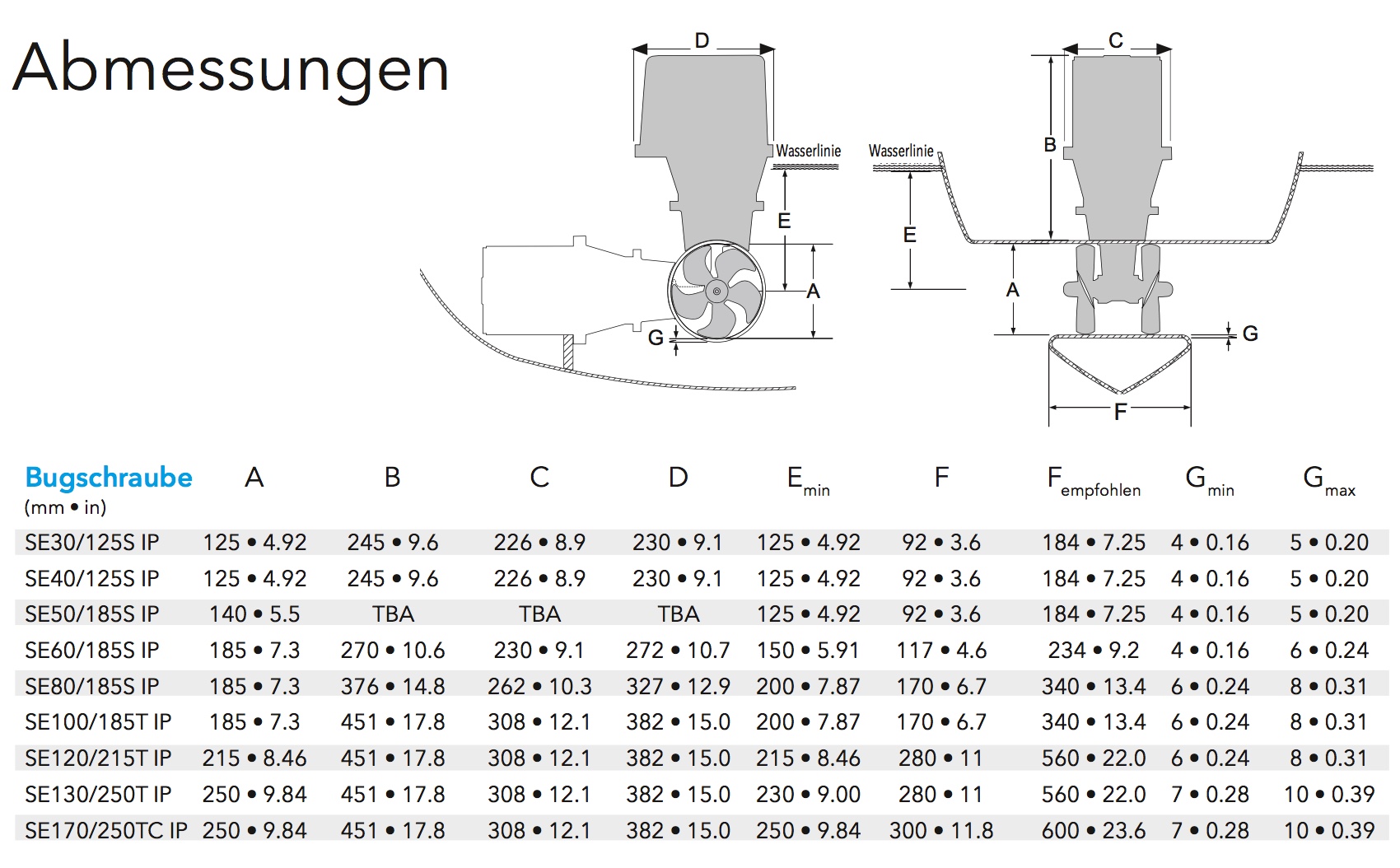 Abmessungen

D
Wasserlinie
E
A
G

C
Wasserlinie
B
E
A
G
F

| Bugschraube (mm • in) | A | B | C | D | $E_{min}$ | F | $F_{empfohlen}$ | $G_{min}$ | $G_{max}$ |
|---|---|---|---|---|---|---|---|---|---|
| SE30/125S IP | 125 • 4.92 | 245 • 9.6 | 226 • 8.9 | 230 • 9.1 | 125 • 4.92 | 92 • 3.6 | 184 • 7.25 | 4 • 0.16 | 5 • 0.20 |
| SE40/125S IP | 125 • 4.92 | 245 • 9.6 | 226 • 8.9 | 230 • 9.1 | 125 • 4.92 | 92 • 3.6 | 184 • 7.25 | 4 • 0.16 | 5 • 0.20 |
| SE50/185S IP | 140 • 5.5 | TBA | TBA | TBA | 125 • 4.92 | 92 • 3.6 | 184 • 7.25 | 4 • 0.16 | 5 • 0.20 |
| SE60/185S IP | 185 • 7.3 | 270 • 10.6 | 230 • 9.1 | 272 • 10.7 | 150 • 5.91 | 117 • 4.6 | 234 • 9.2 | 4 • 0.16 | 6 • 0.24 |
| SE80/185S IP | 185 • 7.3 | 376 • 14.8 | 262 • 10.3 | 327 • 12.9 | 200 • 7.87 | 170 • 6.7 | 340 • 13.4 | 6 • 0.24 | 8 • 0.31 |
| SE100/185T IP | 185 • 7.3 | 451 • 17.8 | 308 • 12.1 | 382 • 15.0 | 200 • 7.87 | 170 • 6.7 | 340 • 13.4 | 6 • 0.24 | 8 • 0.31 |
| SE120/215T IP | 215 • 8.46 | 451 • 17.8 | 308 • 12.1 | 382 • 15.0 | 215 • 8.46 | 280 • 11 | 560 • 22.0 | 6 • 0.24 | 8 • 0.31 |
| SE130/250T IP | 250 • 9.84 | 451 • 17.8 | 308 • 12.1 | 382 • 15.0 | 230 • 9.00 | 280 • 11 | 560 • 22.0 | 7 • 0.28 | 10 • 0.39 |
| SE170/250TC IP | 250 • 9.84 | 451 • 17.8 | 308 • 12.1 | 382 • 15.0 | 250 • 9.84 | 300 • 11.8 | 600 • 23.6 | 7 • 0.28 | 10 • 0.39 |