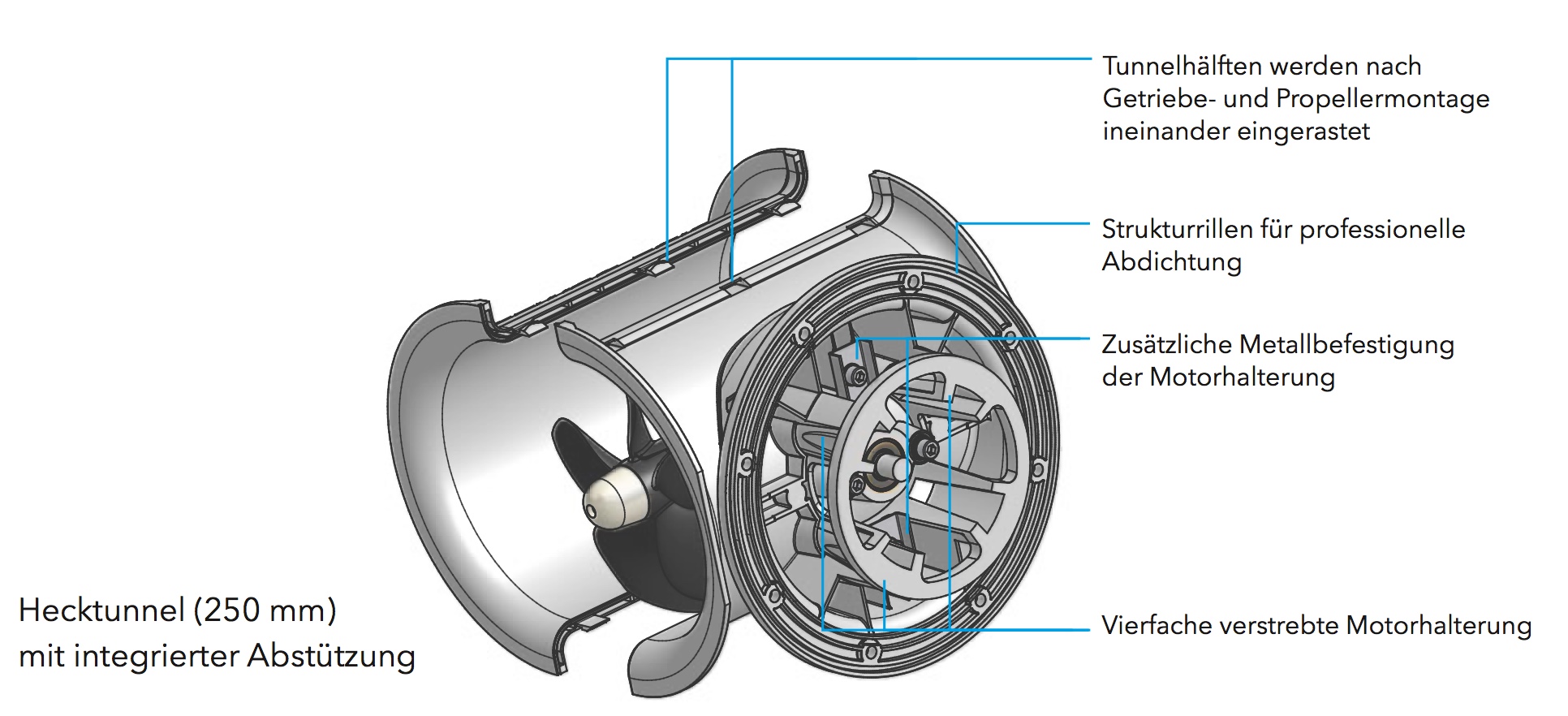 Tunnelhälften werden nach Getriebe- und Propellermontage ineinander eingerastet

Strukturrillen für professionelle Abdichtung

Zusätzliche Metallbefestigung der Motorhalterung

Vierfache verstrebte Motorhalterung

Hecktunnel (250 mm) mit integrierter Abstützung