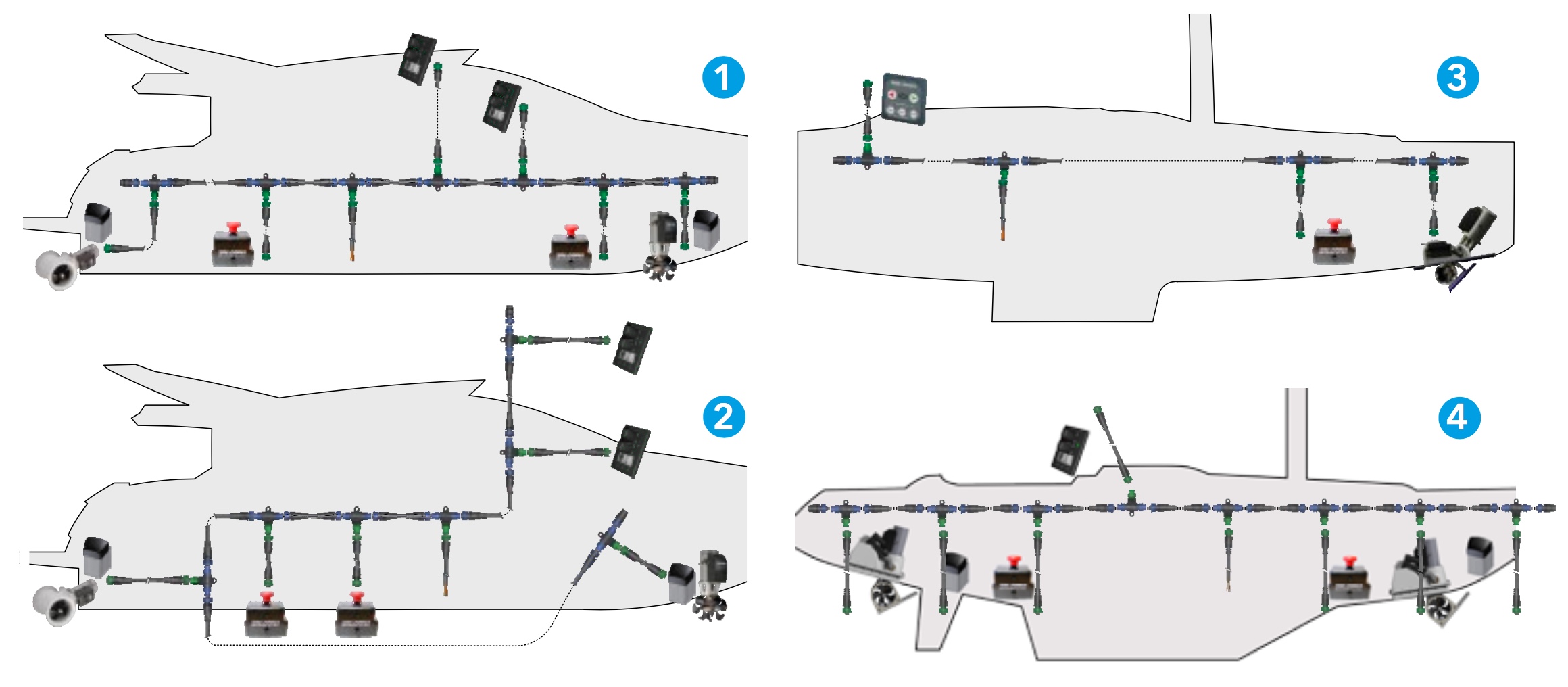 1

3

2

4